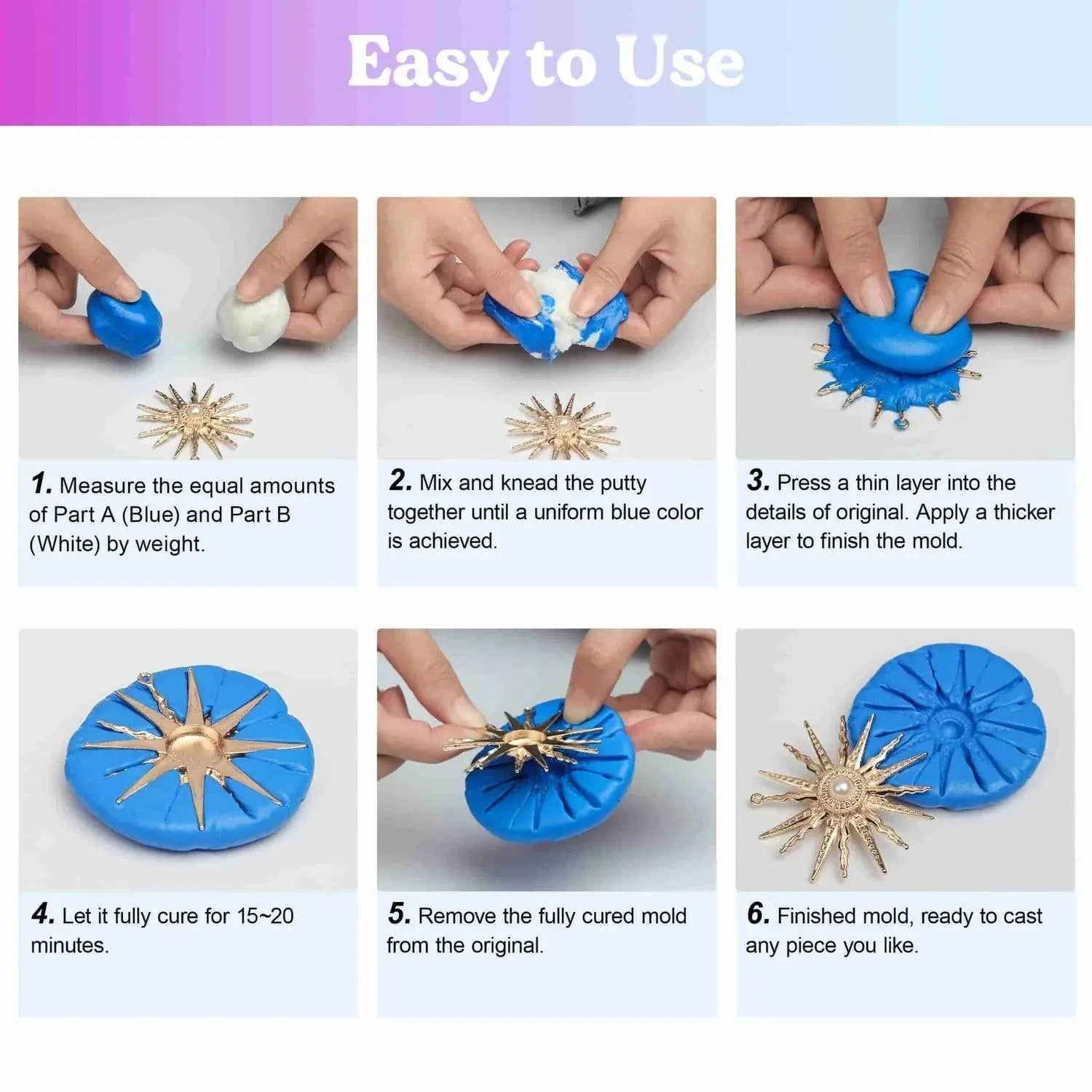 Easy to Use

1. Measure the equal amounts of Part A (Blue) and Part B (White) by weight.

2. Mix and knead the putty together until a uniform blue color is achieved.

3. Press a thin layer into the details of original. Apply a thicker layer to finish the mold.

4. Let it fully cure for 15~20 minutes.

5. Remove the fully cured mold from the original.

6. Finished mold, ready to cast any piece you like.