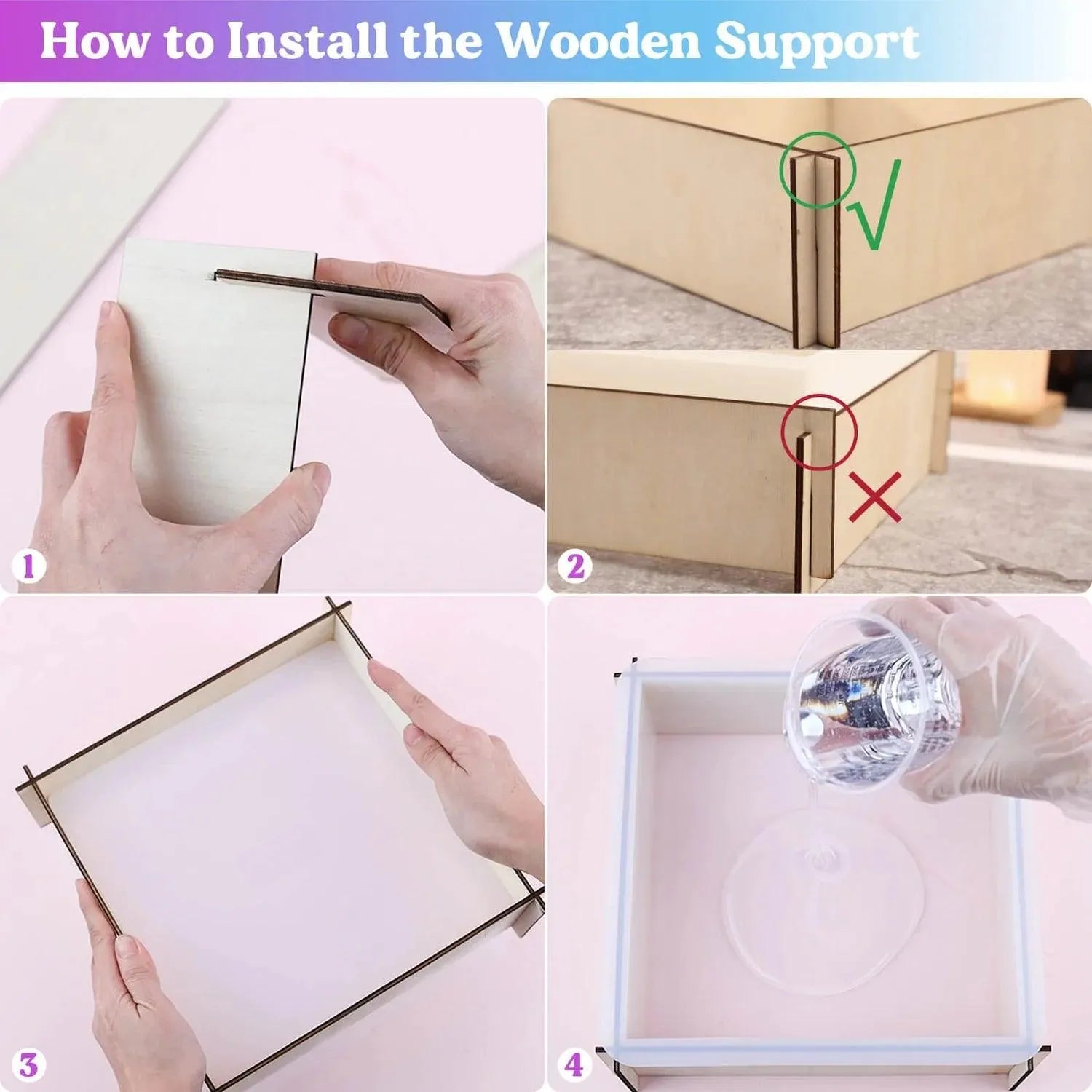 How to Install the Wooden Support

1

√

×

2

3

4